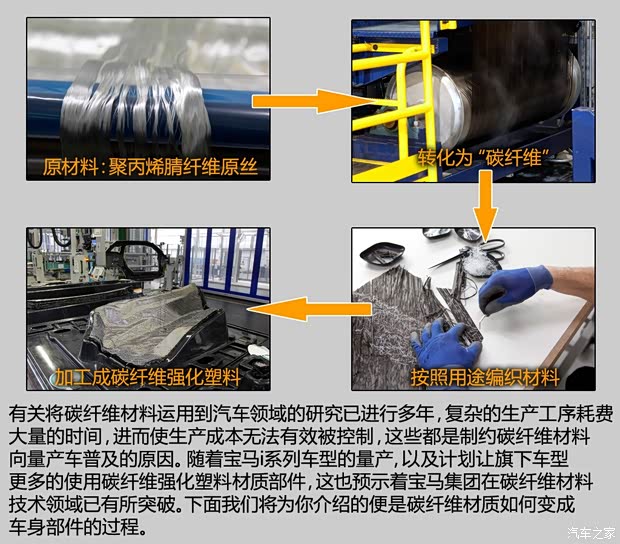 原材料：聚丙烯腈纤维原丝

转化为“碳纤维”

按照用途编织材料

加工成碳纤维强化塑料

有关将碳纤维材料运用到汽车领域的研究已进行多年，复杂的生产工序耗费大量的时间，进而使生产成本无法有效被控制，这些都是制约碳纤维材料向量产车普及的原因。随着宝马i系列车型的量产，以及计划让旗下车型更多的使用碳纤维强化塑料材质部件，这也预示着宝马集团在碳纤维材料技术领域已有所突破。下面我们将为你介绍的便是碳纤维材质如何变成车身部件的过程。

汽车之家