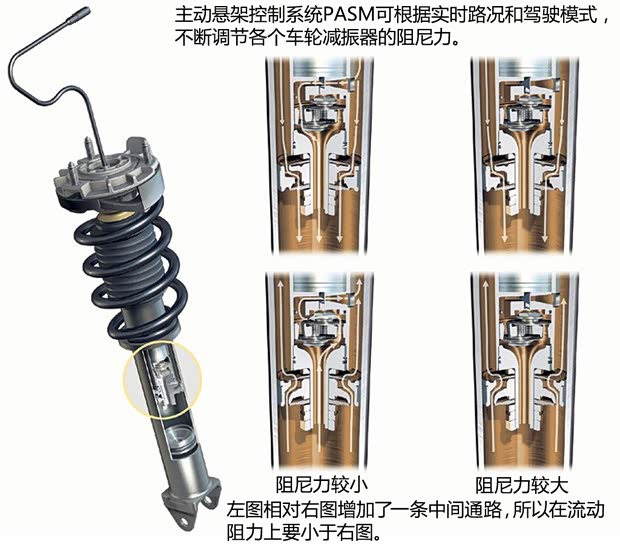 主动悬架控制系统PASM可根据实时路况和驾驶模式，不断调节各个车轮减振器的阻尼力。

阻尼力较小

阻尼力较大

左图相对右图增加了一条中间通路，所以在流动阻力上要小于右图。