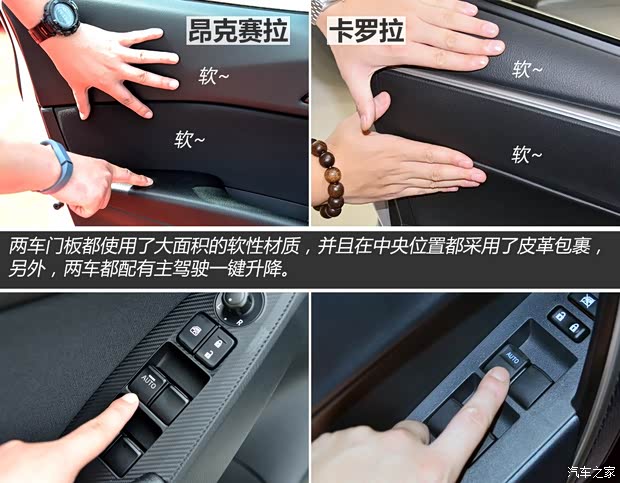 昂克赛拉

软~

软~

卡罗拉

软~

软~

两车门板都使用了大面积的软性材质，并且在中央位置都采用了皮革包裹，另外，两车都配有主驾驶一键升降。

L R

AUTO

AUTO

汽车之家