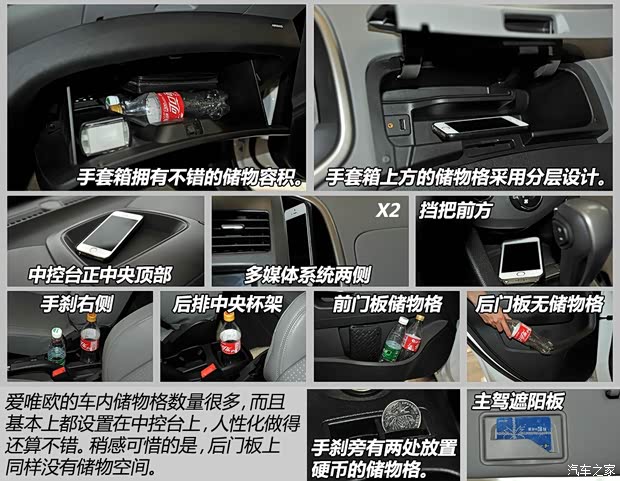 手套箱拥有不错的储物容积。

手套箱上方的储物格采用分层设计。

中控台正中央顶部

X2

多媒体系统两侧

挡把前方

手刹右侧

后排中央杯架

前门板储物格

后门板无储物格

爱唯欧的车内储物格数量很多，而且基本上都设置在中控台上，人性化做得还算不错。稍感可惜的是，后门板上同样没有储物空间。

手刹旁有两处放置硬币的储物格。

主驾遮阳板

汽车之家