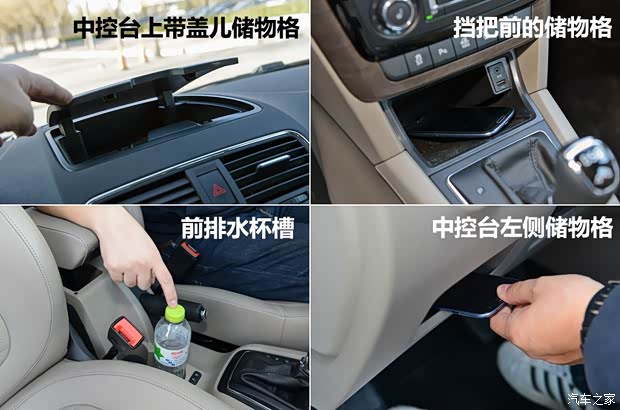 中控台上带盖儿储物格

挡把前的储物格

前排水杯槽

中控台左侧储物格

汽车之家