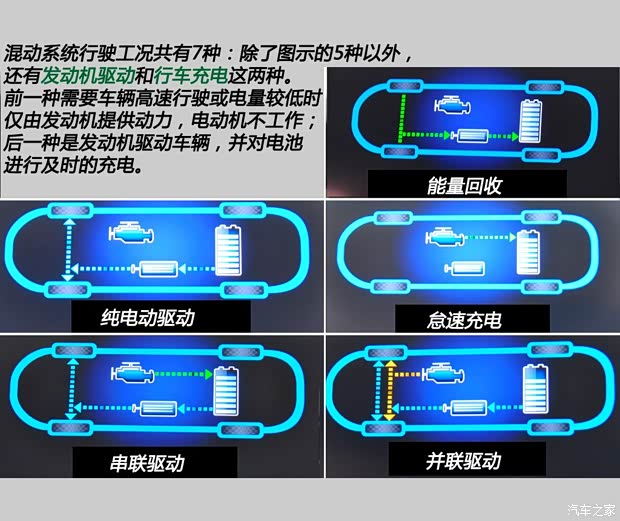 混动系统行驶工况共有7种：除了图示的5种以外，还有发动机驱动和行车充电这两种。前一种需要车辆高速行驶或电量较低时仅由发动机提供动力，电动机不工作；后一种是发动机驱动车辆，并对电池进行及时的充电。

能量回收

纯电动驱动

怠速充电

串联驱动

并联驱动

汽车之家