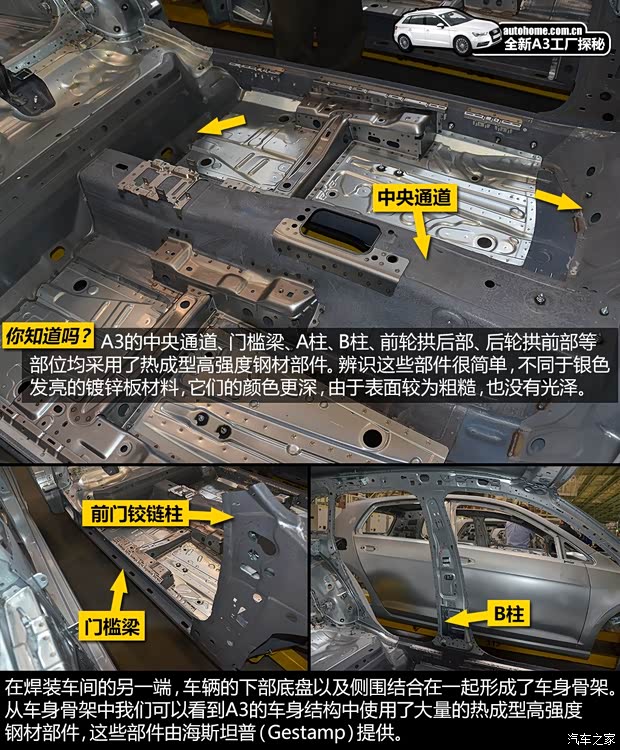 autohome.com.cn
全新A3工厂探秘

中央通道

你知道吗？ A3的中央通道、门槛梁、A柱、B柱、前轮拱后部、后轮拱前部等部位均采用了热成型高强度钢材部件。辨识这些部件很简单，不同于银色发亮的镀锌板材料，它们的颜色更深，由于表面较为粗糙，也没有光泽。

前门铰链柱

门槛梁

B柱

在焊装车间的另一端，车辆的下部底盘以及侧围结合在一起形成了车身骨架。从车身骨架中我们可以看到A3的车身结构中使用了大量的热成型高强度钢材部件，这些部件由海斯坦普（Gestamp）提供。

汽车之家