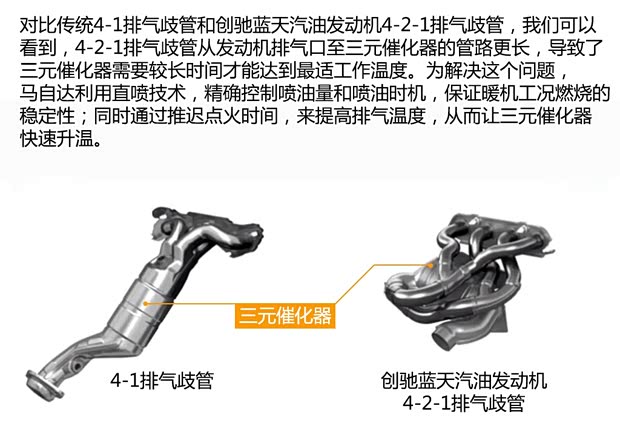 对比传统4-1排气歧管和创驰蓝天汽油发动机4-2-1排气歧管，我们可以看到，4-2-1排气歧管从发动机排气口至三元催化器的管路更长，导致了三元催化器需要较长时间才能达到最适工作温度。为解决这个问题，马自达利用直喷技术，精确控制喷油量和喷油时机，保证暖机工况燃烧的稳定性；同时通过推迟点火时间，来提高排气温度，从而让三元催化器快速升温。

三元催化器

4-1排气歧管

创驰蓝天汽油发动机
4-2-1排气歧管