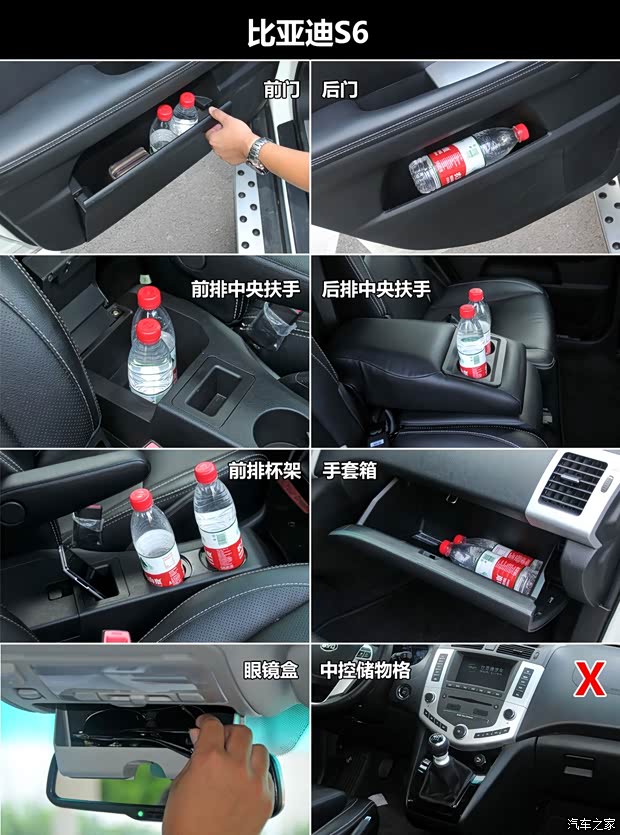 比亚迪S6

前门

后门

前排中央扶手

后排中央扶手

前排杯架

手套箱

眼镜盒

中控储物格

X

汽车之家