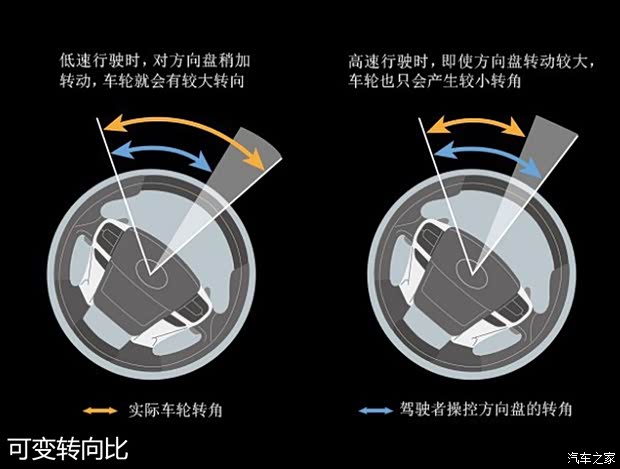 低速行驶时，对方向盘稍加转动，车轮就会有较大转向

高速行驶时，即使方向盘转动较大，车轮也只会产生较小转角

实际车轮转角

驾驶者操控方向盘的转角

可变转向比

汽车之家