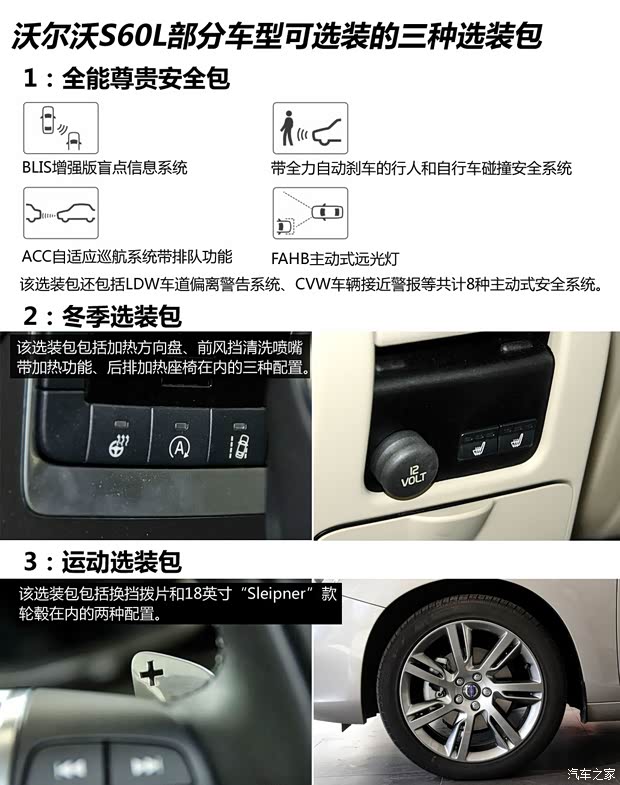 沃尔沃S60L部分车型可选装的三种选装包

1：全能尊贵安全包

BLIS增强版盲点信息系统

带全力自动刹车的行人和自行车碰撞安全系统

ACC自适应巡航系统带排队功能

FAHB主动式远光灯

该选装包还包括LDW车道偏离警告系统、CVW车辆接近警报等共计8种主动式安全系统。

2：冬季选装包

该选装包包括加热方向盘、前风挡清洗喷嘴带加热功能、后排加热座椅在内的三种配置。

A

12 VOLT

3：运动选装包

该选装包包括换挡拨片和18英寸“Sleipner”款轮毂在内的两种配置。

+

汽车之家