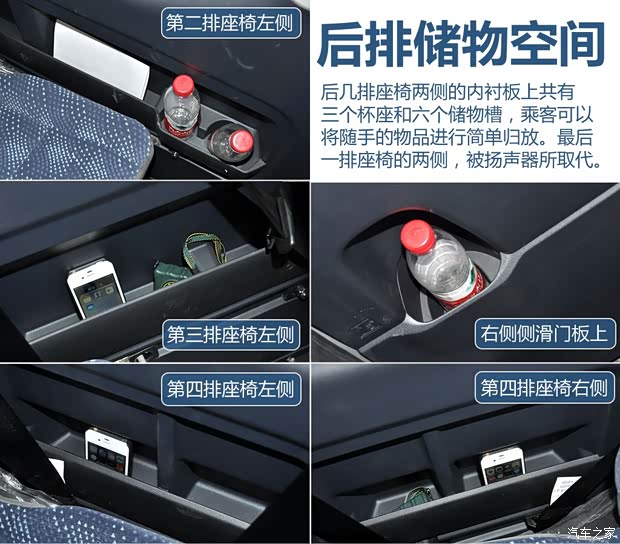 第二排座椅左侧

后排储物空间

后几排座椅两侧的内衬板上共有三个杯座和六个储物槽，乘客可以将随手的物品进行简单归放。最后一排座椅的两侧，被扬声器所取代。

第三排座椅左侧

右侧侧滑门板上

第四排座椅左侧

第四排座椅右侧

汽车之家