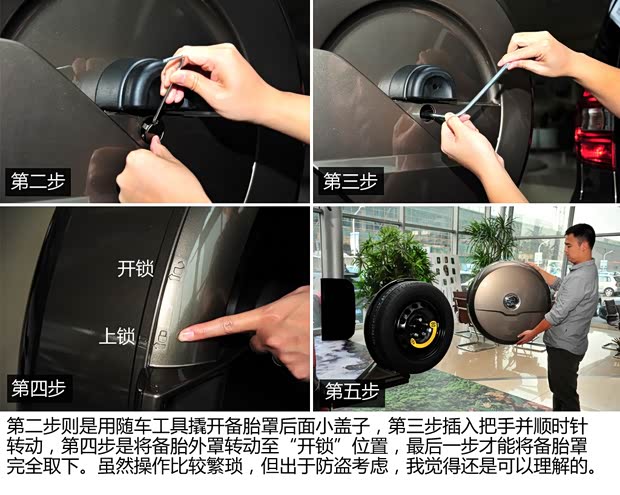 第二步

第三步

开锁

上锁

第四步

第五步

第二步则是用随车工具撬开备胎罩后面小盖子，第三步插入把手并顺时针转动，第四步是将备胎外罩转动至“开锁”位置，最后一步才能将备胎罩完全取下。虽然操作比较繁琐，但出于防盗考虑，我觉得还是可以理解的。