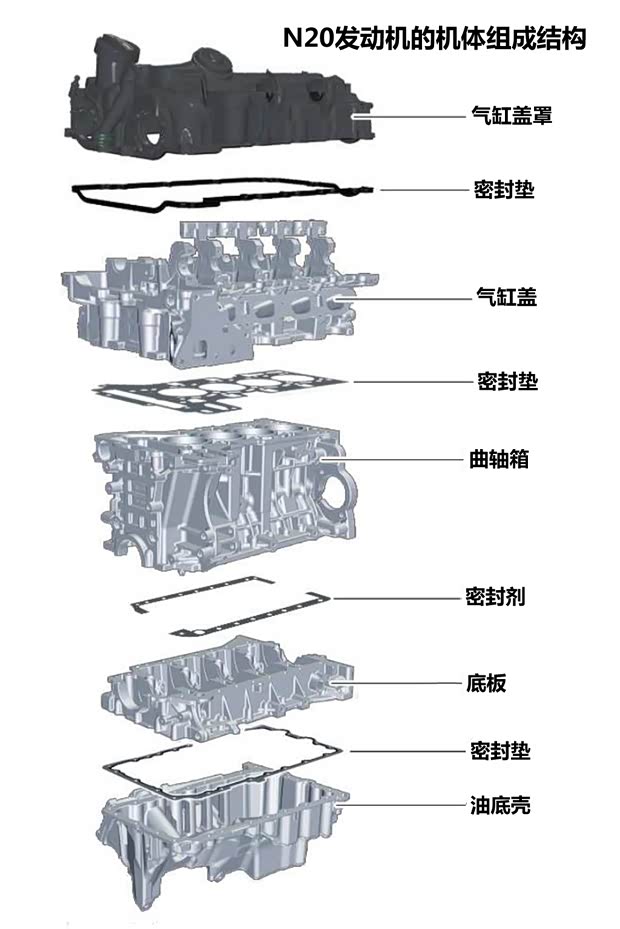 N20发动机的机体组成结构

气缸盖罩

密封垫

气缸盖

密封垫

曲轴箱

密封剂

底板

密封垫

油底壳