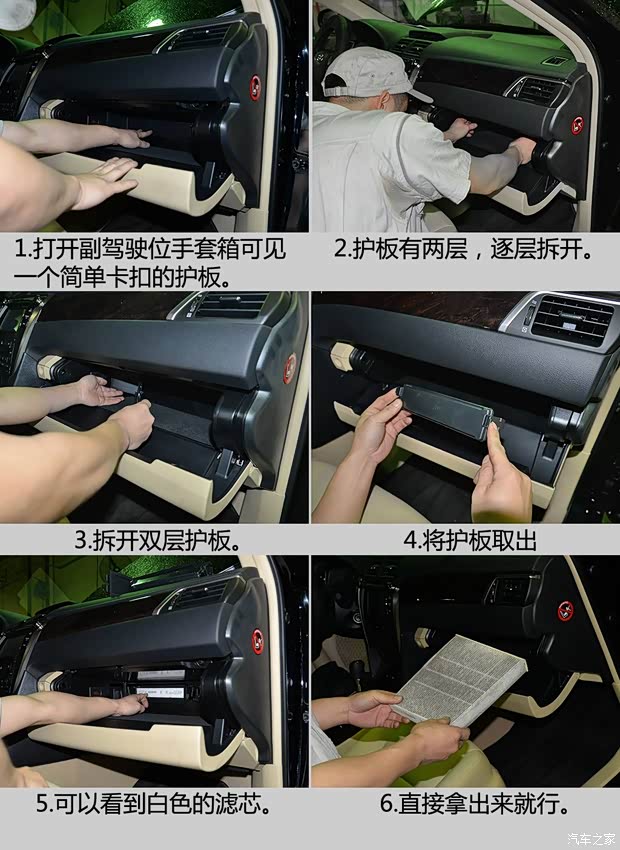 1.打开副驾驶位手套箱可见一个简单卡扣的护板。

2.护板有两层，逐层拆开。

3.拆开双层护板。

4.将护板取出

5.可以看到白色的滤芯。

6.直接拿出来就行。

汽车之家