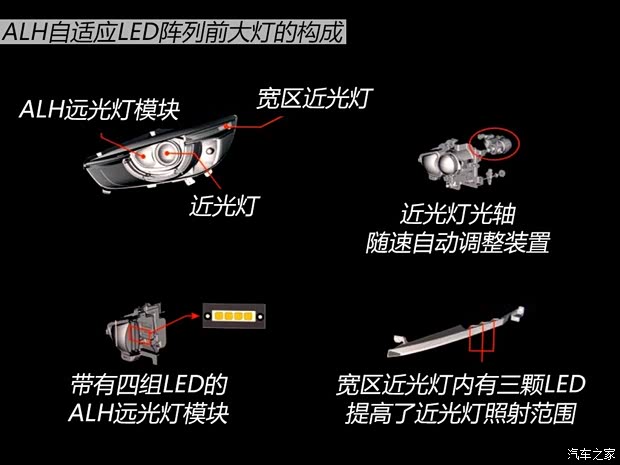 ALH自适应LED阵列前大灯的构成

ALH远光灯模块

宽区近光灯

近光灯

近光灯光轴
随速自动调整装置

带有四组LED的
ALH远光灯模块

宽区近光灯内有三颗LED
提高了近光灯照射范围

汽车之家