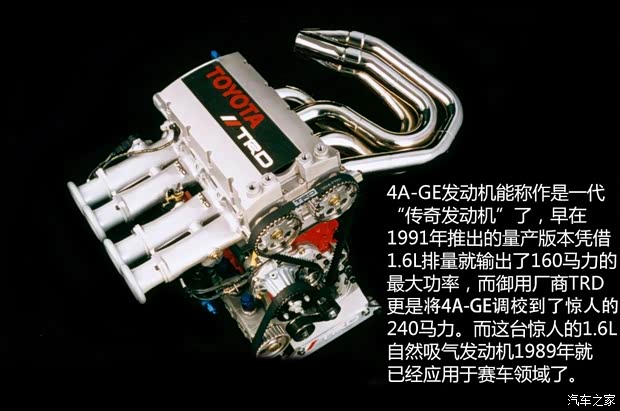 TOYOTA
TRD

4A-GE发动机能称作是一代“传奇发动机”了，早在1991年推出的量产版本凭借1.6L排量就输出了160马力的最大功率，而御用厂商TRD更是将4A-GE调校到了惊人的240马力。而这台惊人的1.6L自然吸气发动机1989年就已经应用于赛车领域了。

汽车之家