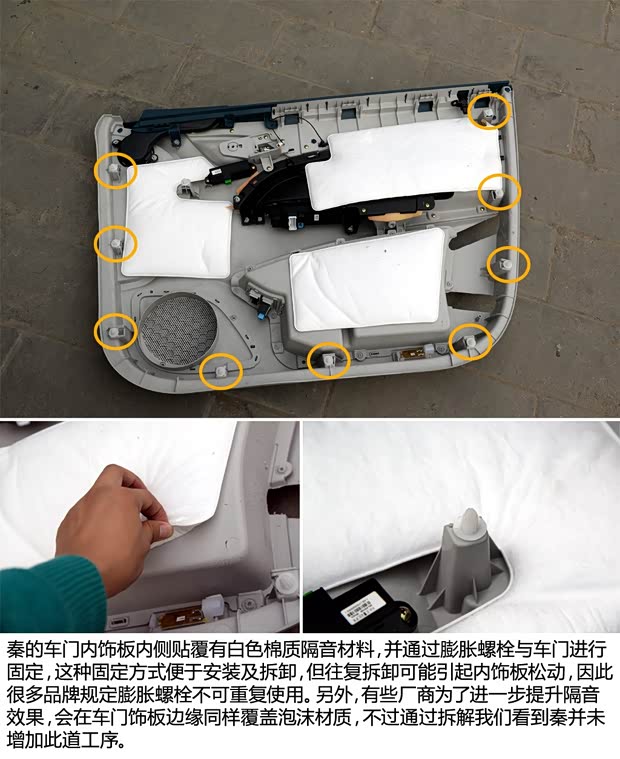 秦的车门内饰板内侧贴覆有白色棉质隔音材料，并通过膨胀螺栓与车门进行固定，这种固定方式便于安装及拆卸，但往复拆卸可能引起内饰板松动，因此很多品牌规定膨胀螺栓不可重复使用。另外，有些厂商为了进一步提升隔音效果，会在车门饰板边缘同样覆盖泡沫材质，不过通过拆解我们看到秦并未增加此道工序。