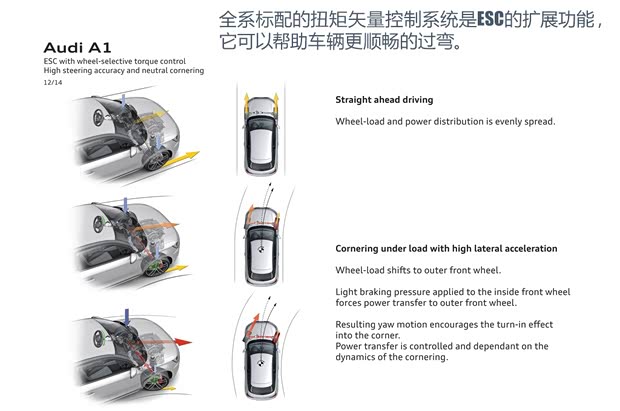 全系标配的扭矩矢量控制系统是ESC的扩展功能，它可以帮助车辆更顺畅的过弯。

Audi A1
ESC with wheel-selective torque control
High steering accuracy and neutral cornering
12/14

Straight ahead driving

Wheel-load and power distribution is evenly spread.

Cornering under load with high lateral acceleration

Wheel-load shifts to outer front wheel.

Light braking pressure applied to the inside front wheel forces power transfer to outer front wheel.

Resulting yaw motion encourages the turn-in effect into the corner.
Power transfer is controlled and dependant on the dynamics of the cornering.